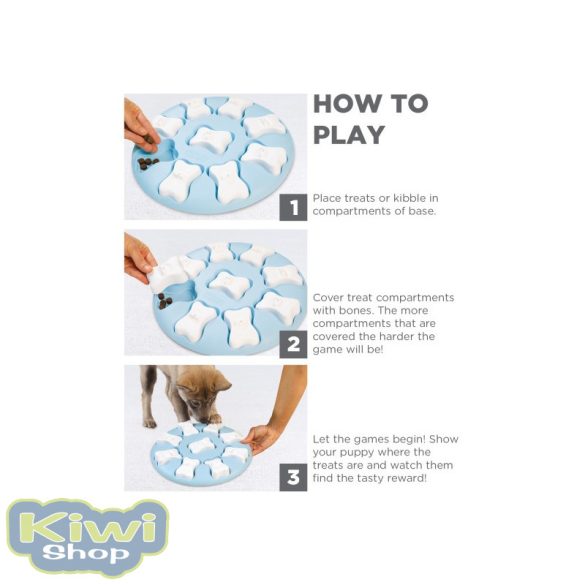 HOW TO PLAY

1

Place treats or kibble in compartments of base.

2

Cover treat compartments with bones. The more compartments that are covered the harder the game will be!

3

Let the games begin! Show your puppy where the treats are and watch them find the tasty reward!

Kiwi Shop