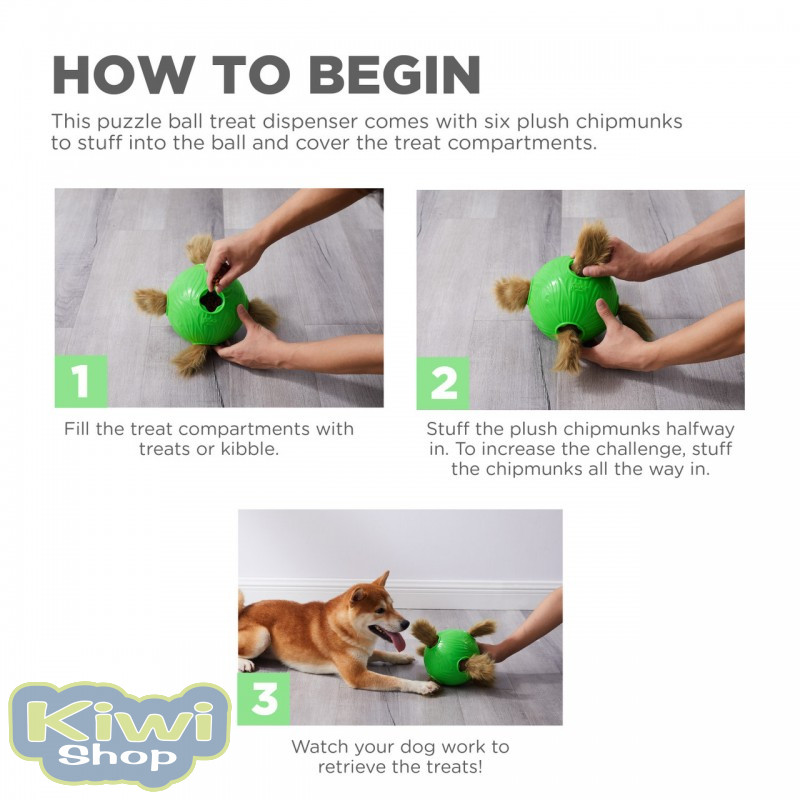 HOW TO BEGIN

This puzzle ball treat dispenser comes with six plush chipmunks to stuff into the ball and cover the treat compartments.

1

Fill the treat compartments with treats or kibble.

2

Stuff the plush chipmunks halfway in. To increase the challenge, stuff the chipmunks all the way in.

3

Watch your dog work to retrieve the treats!

Kiwi Shop